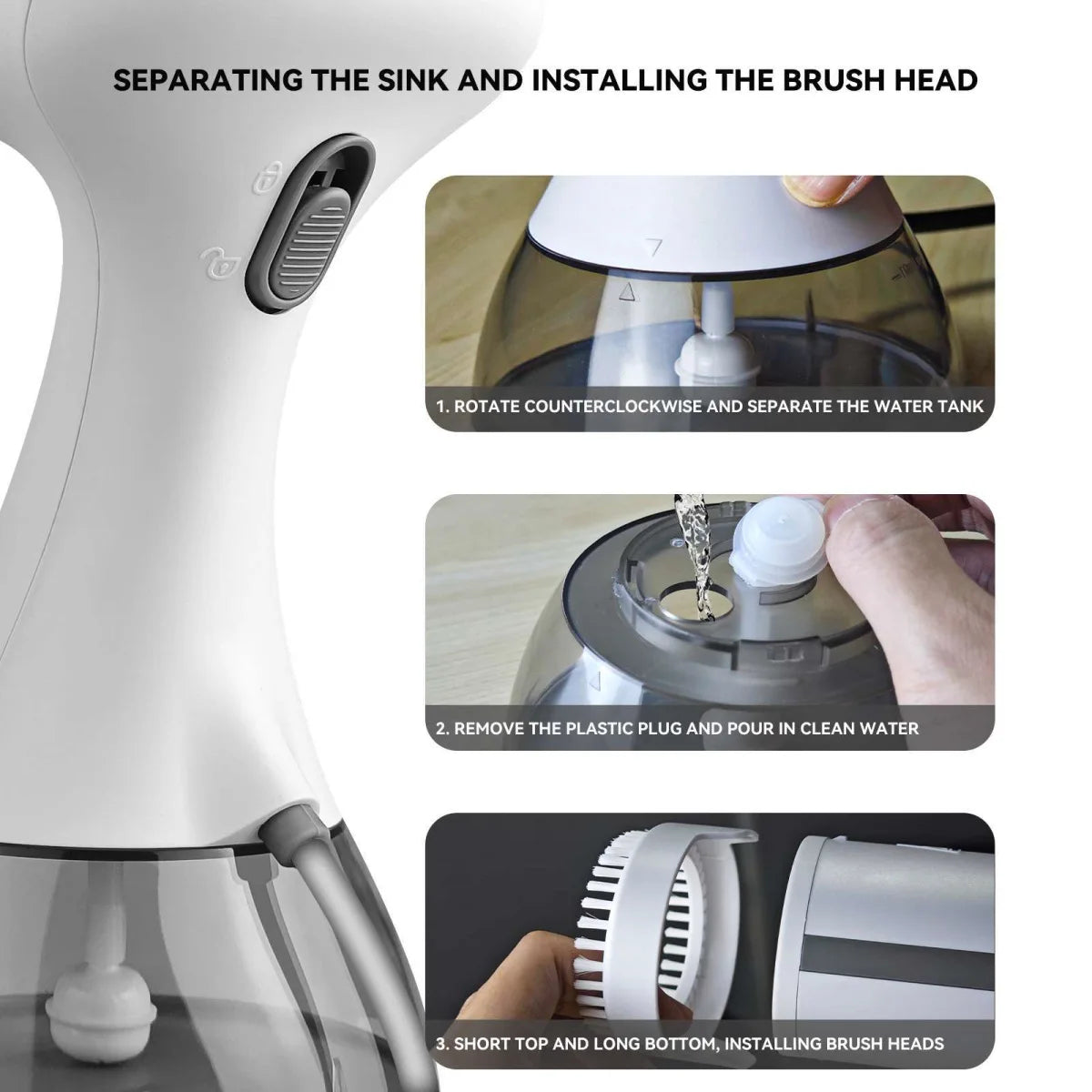 SEPARATING THE SINK AND INSTALLING THE BRUSH HEAD

1. ROTATE COUNTERCLOCKWISE AND SEPARATE THE WATER TANK

2. REMOVE THE PLASTIC PLUG AND POUR IN CLEAN WATER

3. SHORT TOP AND LONG BOTTOM, INSTALLING BRUSH HEADS